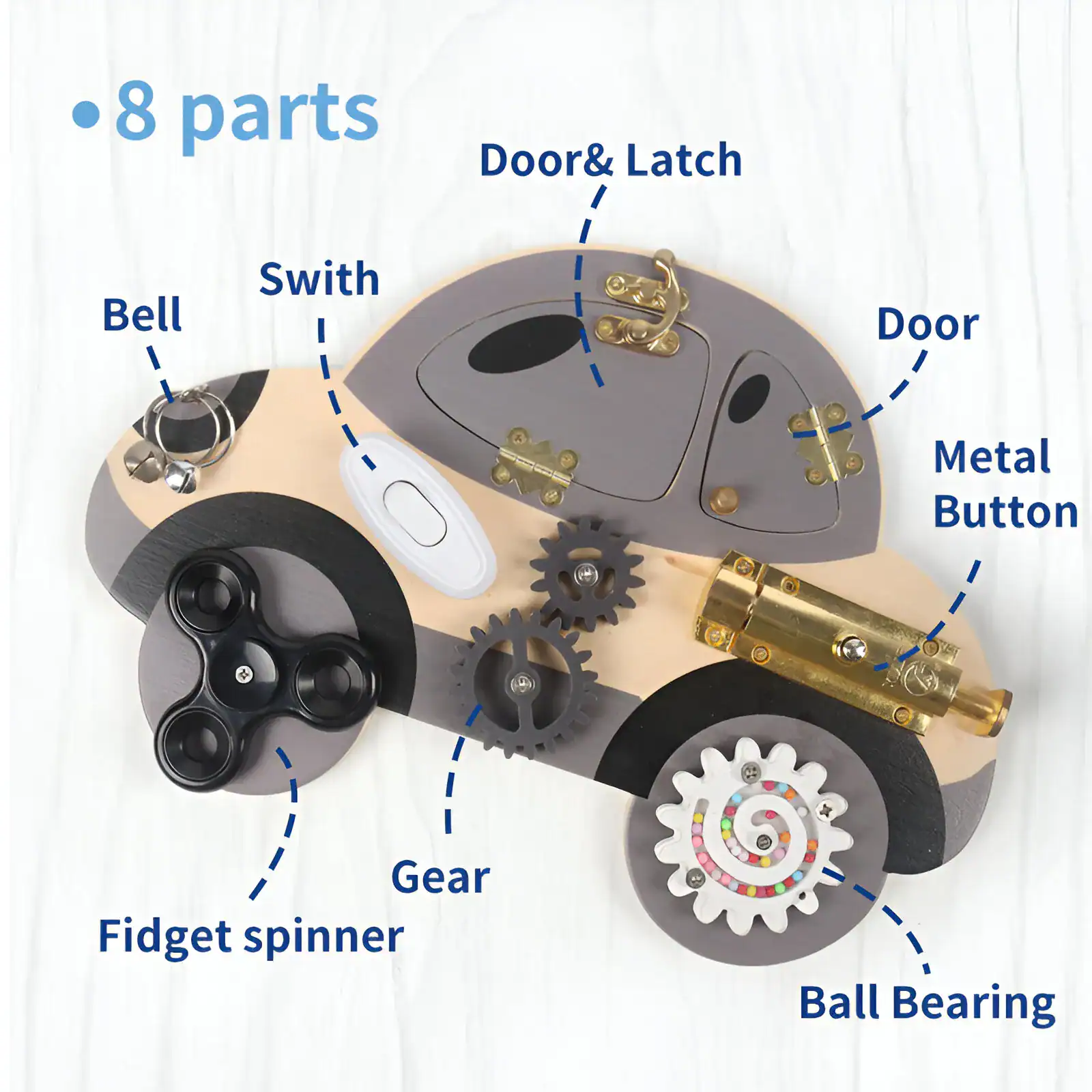 •8 parts

Door& Latch

Swith

Bell

Door

Metal Button

Gear

Fidget spinner

Ball Bearing