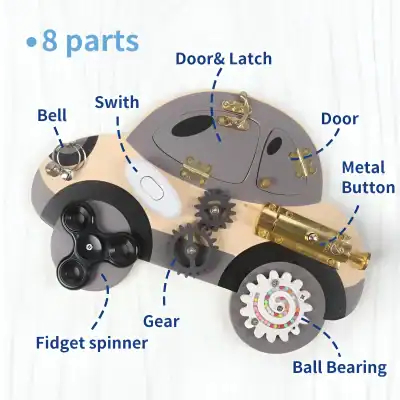 •8 parts

Door& Latch

Swith

Bell

Door

Metal Button

Gear

Fidget spinner

Ball Bearing