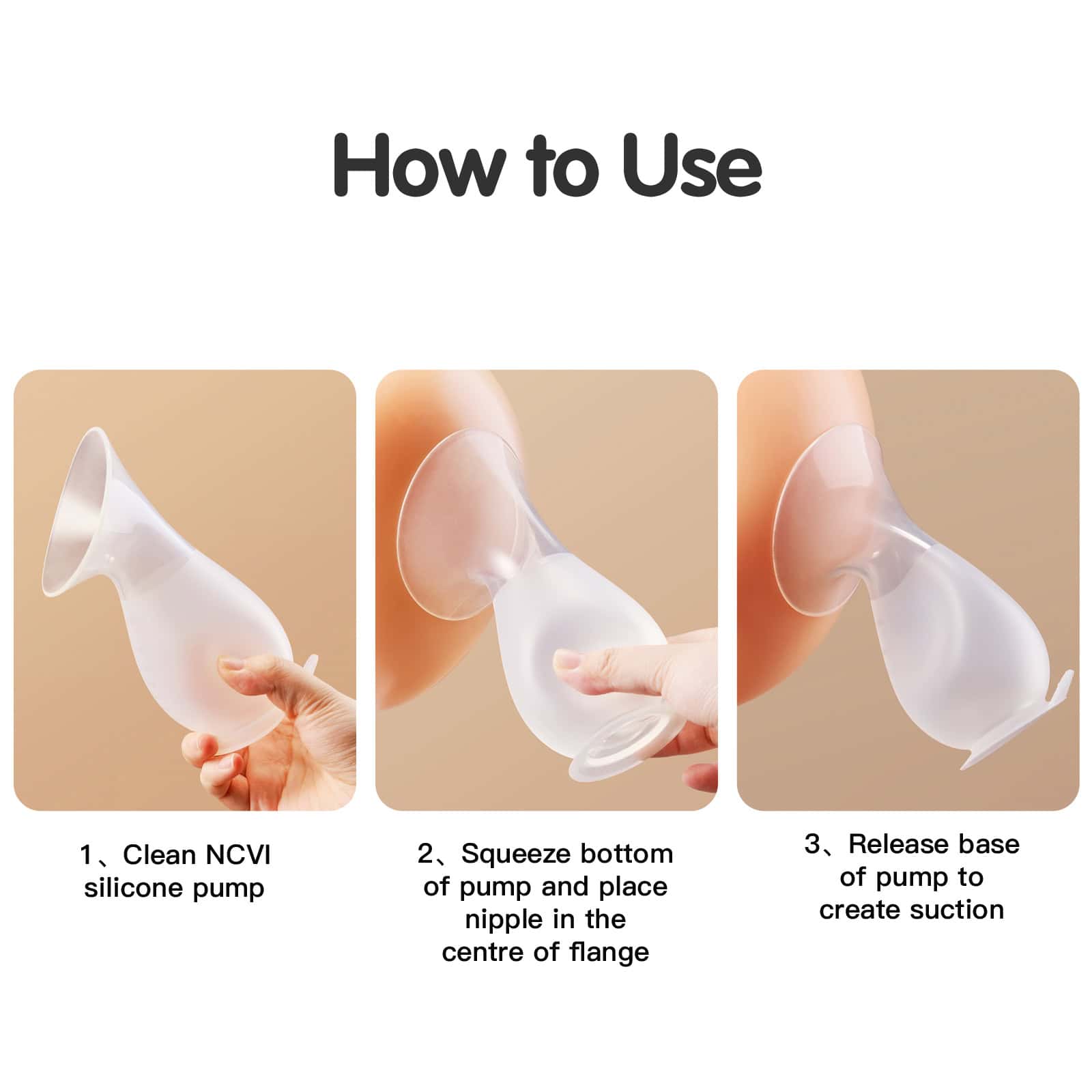 How to Use

1、Clean NCVI silicone pump

2、Squeeze bottom of pump and place nipple in the centre of flange

3、Release base of pump to create suction