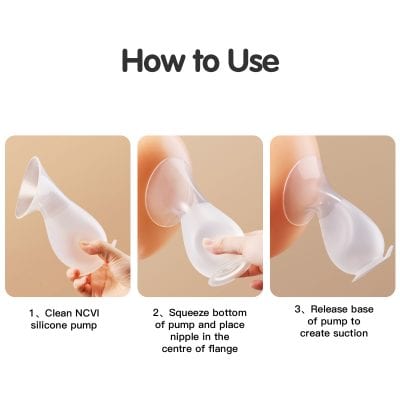 How to Use

1、Clean NCVI silicone pump

2、Squeeze bottom of pump and place nipple in the centre of flange

3、Release base of pump to create suction