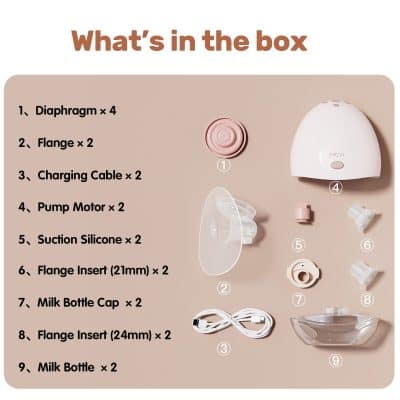 What's in the box

1、Diaphragm × 4

2、Flange × 2

3、Charging Cable × 2

4、Pump Motor × 2

5、Suction Silicone × 2

6、Flange Insert (21mm) × 2

7、Milk Bottle Cap × 2

8、Flange Insert (24mm) × 2

9、Milk Bottle × 2

①

④

②

⑤

⑥

⑦

⑧

③

⑨