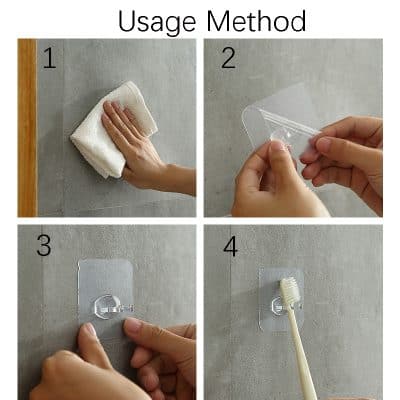 Usage Method

1

2

3

4