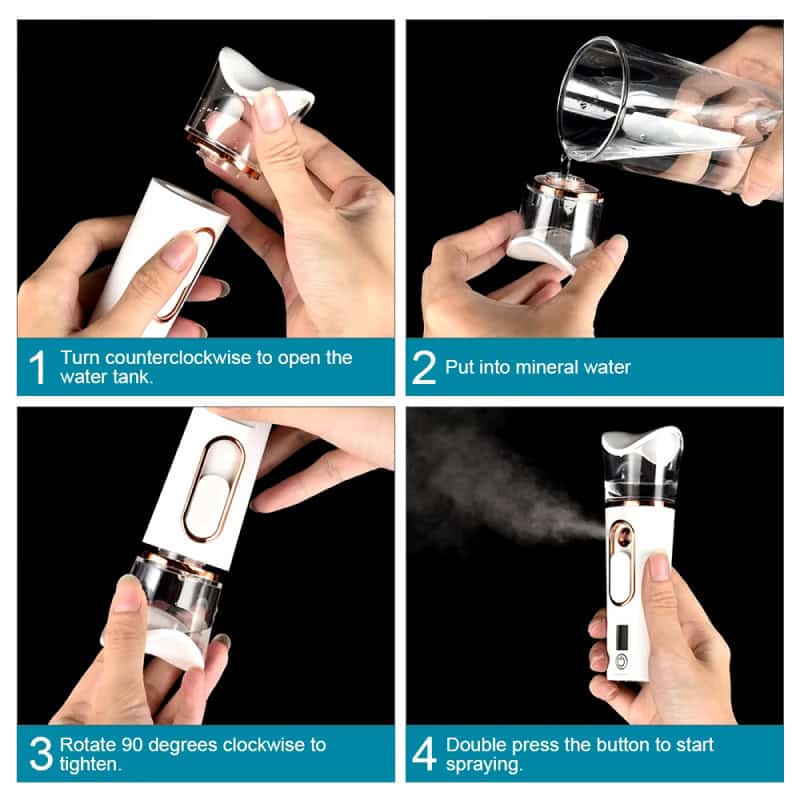 1 Turn counterclockwise to open the water tank.

2 Put into mineral water

3 Rotate 90 degrees clockwise to tighten.

4 Double press the button to start spraying.