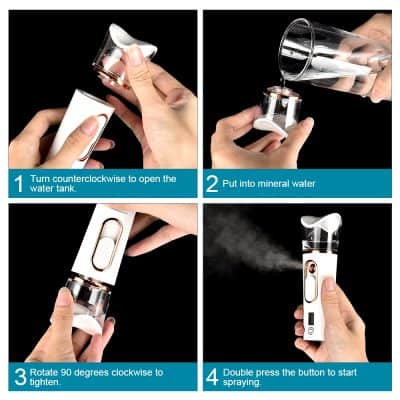 1 Turn counterclockwise to open the water tank.

2 Put into mineral water

3 Rotate 90 degrees clockwise to tighten.

4 Double press the button to start spraying.