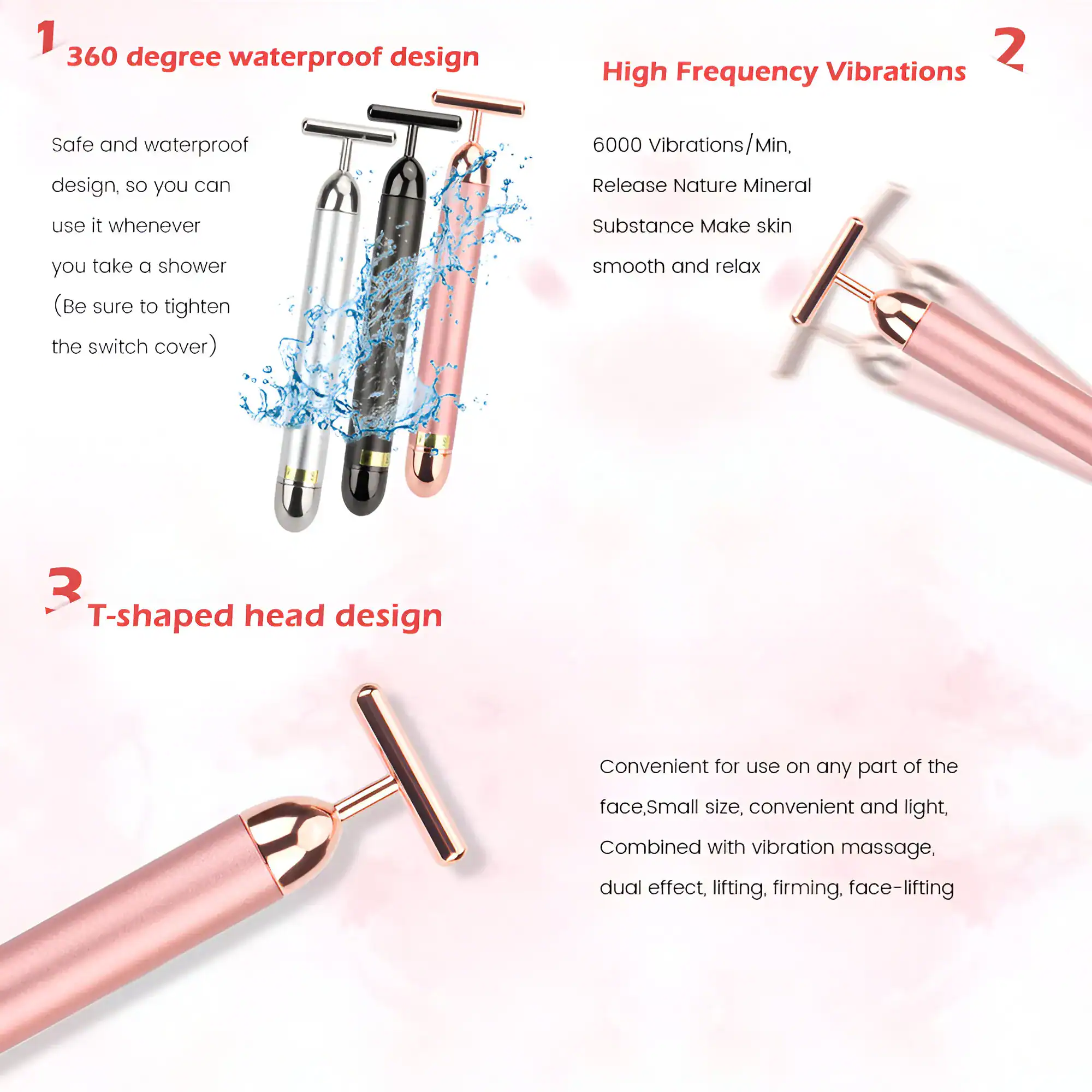 1 360 degree waterproof design

Safe and waterproof design, so you can use it whenever you take a shower (Be sure to tighten the switch cover)

High Frequency Vibrations 2

6000 Vibrations/Min, Release Nature Mineral Substance Make skin smooth and relax

3 T-shaped head design

Convenient for use on any part of the face,Small size, convenient and light, Combined with vibration massage, dual effect, lifting, firming, face-lifting