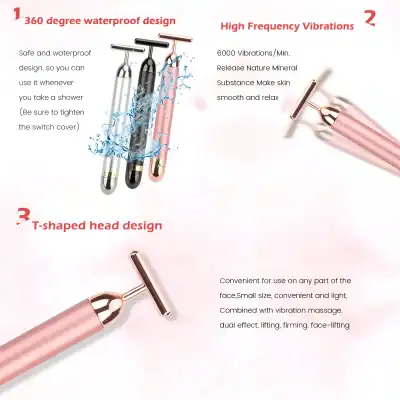 1 360 degree waterproof design

Safe and waterproof design, so you can use it whenever you take a shower (Be sure to tighten the switch cover)

High Frequency Vibrations 2

6000 Vibrations/Min. Release Nature Mineral Substance Make skin smooth and relax

3 T-shaped head design

Convenient for use on any part of the face,Small size, convenient and light, Combined with vibration massage, dual effect, lifting, firming, face-lifting