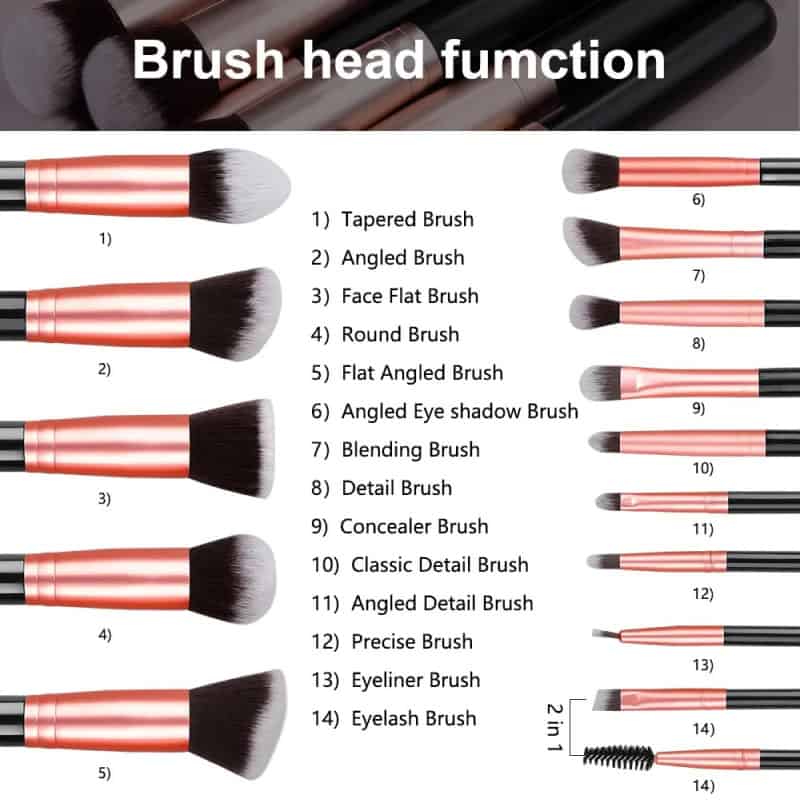 Brush head fumction

1)

2)

3)

4)

5)

1) Tapered Brush
2) Angled Brush
3) Face Flat Brush
4) Round Brush
5) Flat Angled Brush
6) Angled Eye shadow Brush
7) Blending Brush
8) Detail Brush
9) Concealer Brush
10) Classic Detail Brush
11) Angled Detail Brush
12) Precise Brush
13) Eyeliner Brush
14) Eyelash Brush

6)
7)
8)
9)
10)
11)
12)
13)
2 in 1
14)
14)