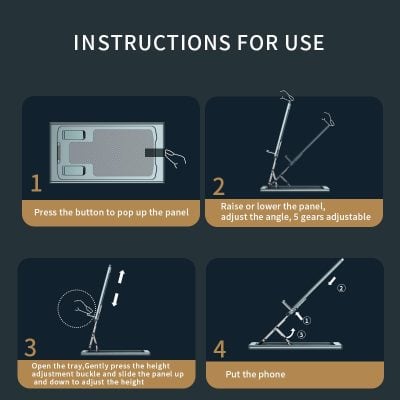 INSTRUCTIONS FOR USE

1

Press the button to pop up the panel

2

Raise or lower the panel, adjust the angle, 5 gears adjustable

3

Open the tray,Gently press the height adjustment buckle and slide the panel up and down to adjust the height

②

①

③

4

Put the phone