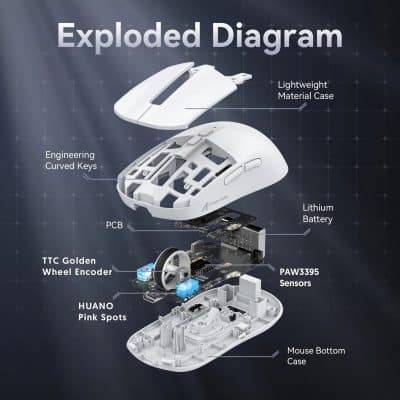 Exploded Diagram

Lightweight Material Case

Engineering Curved Keys

Lithium Battery

PCB

TTC Golden Wheel Encoder

PAW3395 Sensors

HUANO Pink Spots

Mouse Bottom Case