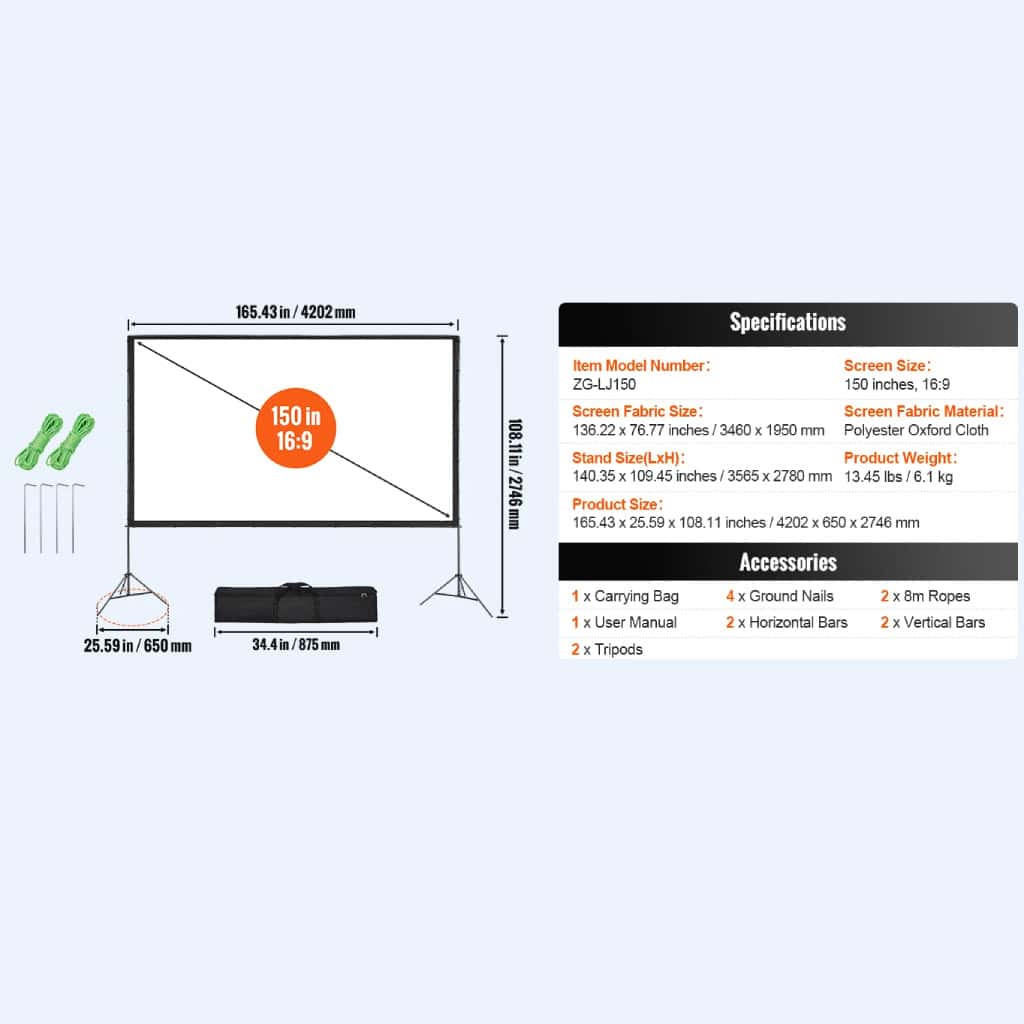 165.43 in / 4202 mm

150 in
16:9

108.11 in / 2746 mm

25.59 in / 650 mm

34.4 in / 875 mm

Specifications

Item Model Number:
ZG-LJ150

Screen Size:
150 inches, 16:9

Screen Fabric Size:
136.22 x 76.77 inches / 3460 x 1950 mm

Screen Fabric Material:
Polyester Oxford Cloth

Stand Size(LxH):
140.35 x 109.45 inches / 3565 x 2780 mm

Product Weight:
13.45 lbs / 6.1 kg

Product Size:
165.43 x 25.59 x 108.11 inches / 4202 x 650 x 2746 mm

Accessories

1 x Carrying Bag
4 x Ground Nails
2 x 8m Ropes
1 x User Manual
2 x Horizontal Bars
2 x Vertical Bars
2 x Tripods