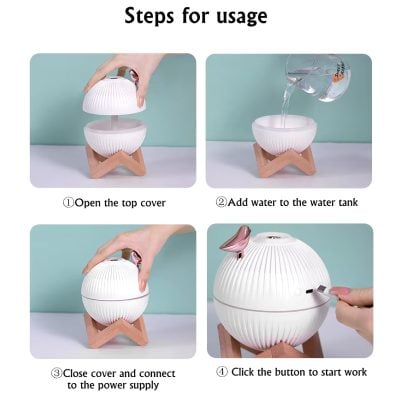 Steps for usage

①Open the top cover

②Add water to the water tank

③Close cover and connect to the power supply

④ Click the button to start work