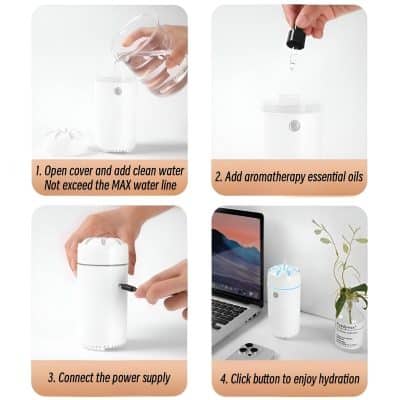 1. Open cover and add clean water
Not exceed the MAX water line

2. Add aromatherapy essential oils

3. Connect the power supply

4. Click button to enjoy hydration