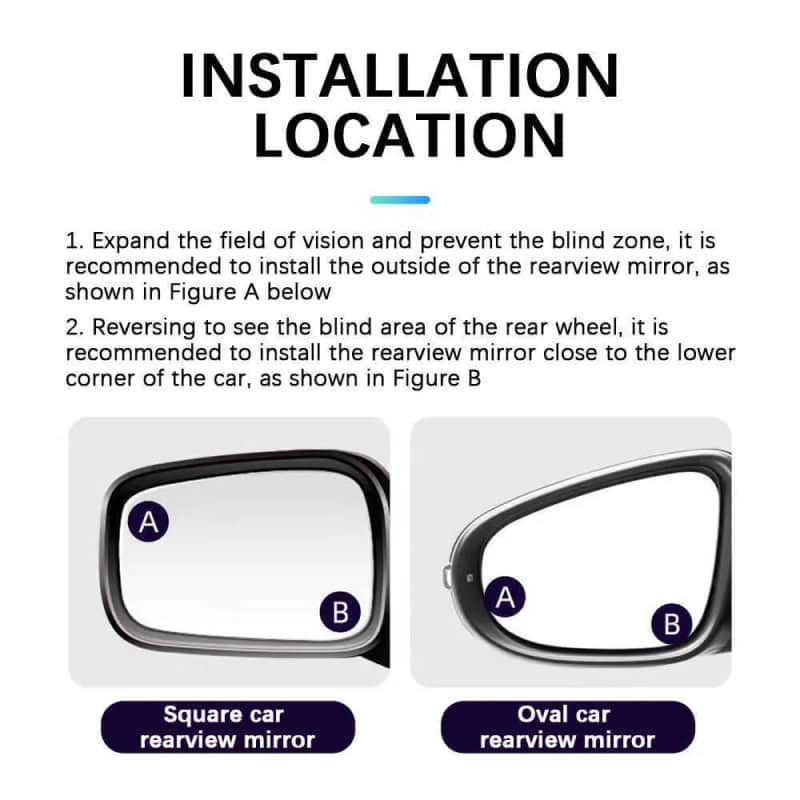 INSTALLATION LOCATION

1. Expand the field of vision and prevent the blind zone, it is recommended to install the outside of the rearview mirror, as shown in Figure A below

2. Reversing to see the blind area of the rear wheel, it is recommended to install the rearview mirror close to the lower corner of the car, as shown in Figure B

A

B

Square car rearview mirror

A

B

Oval car rearview mirror