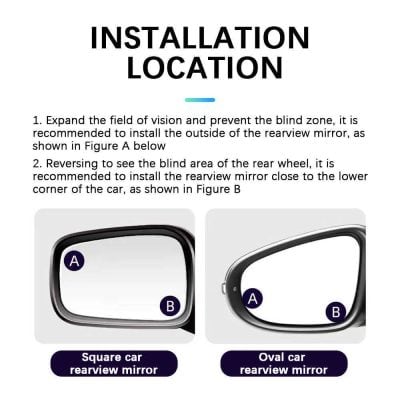 INSTALLATION LOCATION

1. Expand the field of vision and prevent the blind zone, it is recommended to install the outside of the rearview mirror, as shown in Figure A below

2. Reversing to see the blind area of the rear wheel, it is recommended to install the rearview mirror close to the lower corner of the car, as shown in Figure B

A

B

Square car rearview mirror

A

B

Oval car rearview mirror