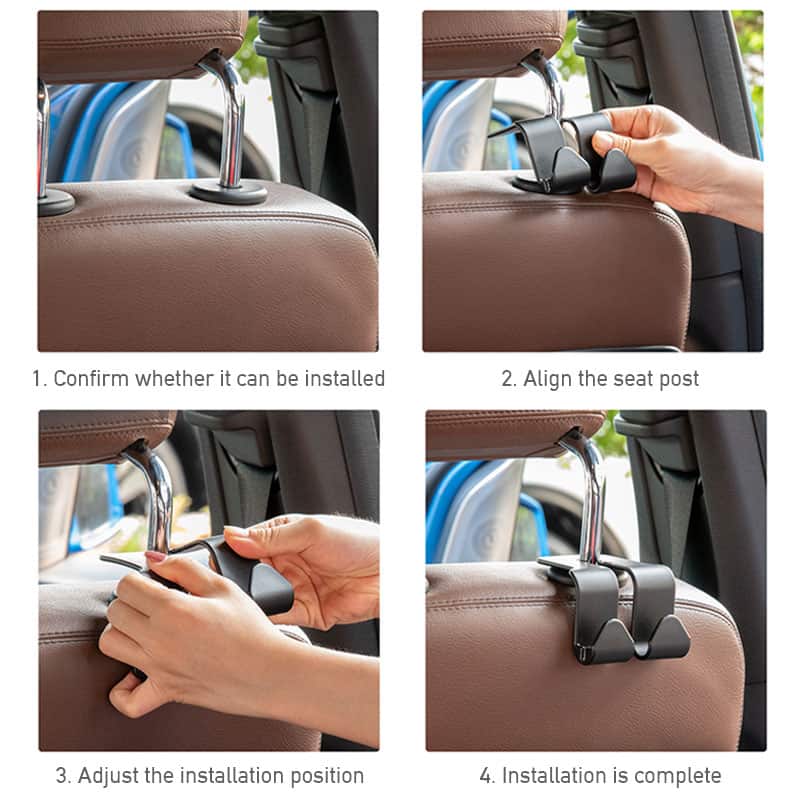 1. Confirm whether it can be installed

2. Align the seat post

3. Adjust the installation position

4. Installation is complete