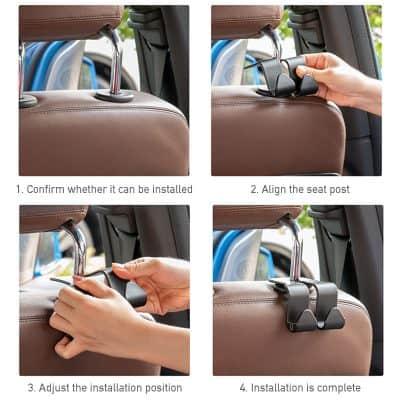 1. Confirm whether it can be installed

2. Align the seat post

3. Adjust the installation position

4. Installation is complete