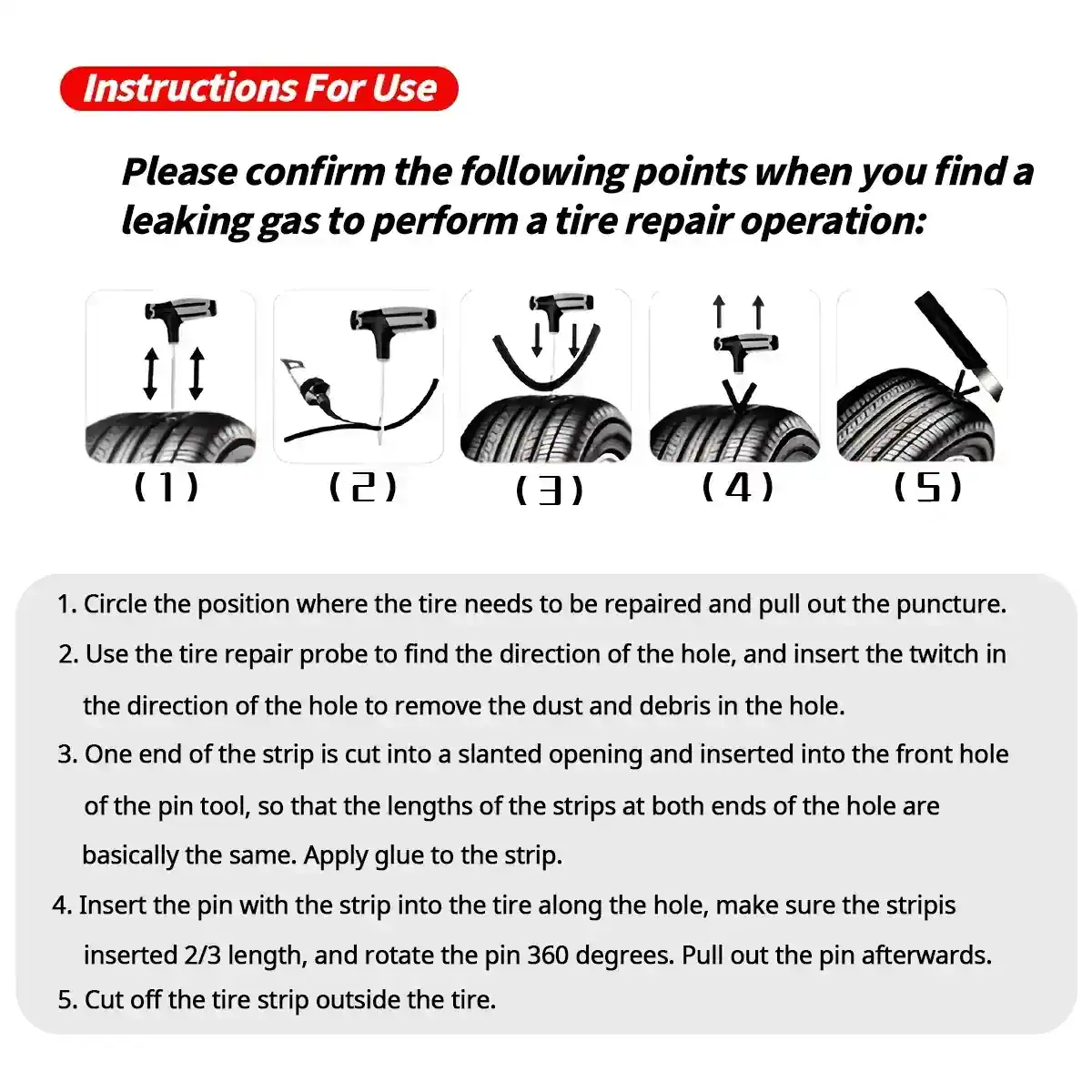 Instructions For Use

Please confirm the following points when you find a leaking gas to perform a tire repair operation:

(1) (2) (3) (4) (5)

1. Circle the position where the tire needs to be repaired and pull out the puncture.
2. Use the tire repair probe to find the direction of the hole, and insert the twitch in the direction of the hole to remove the dust and debris in the hole.
3. One end of the strip is cut into a slanted opening and inserted into the front hole of the pin tool, so that the lengths of the strips at both ends of the hole are basically the same. Apply glue to the strip.
4. Insert the pin with the strip into the tire along the hole, make sure the stripis inserted 2/3 length, and rotate the pin 360 degrees. Pull out the pin afterwards.
5. Cut off the tire strip outside the tire.