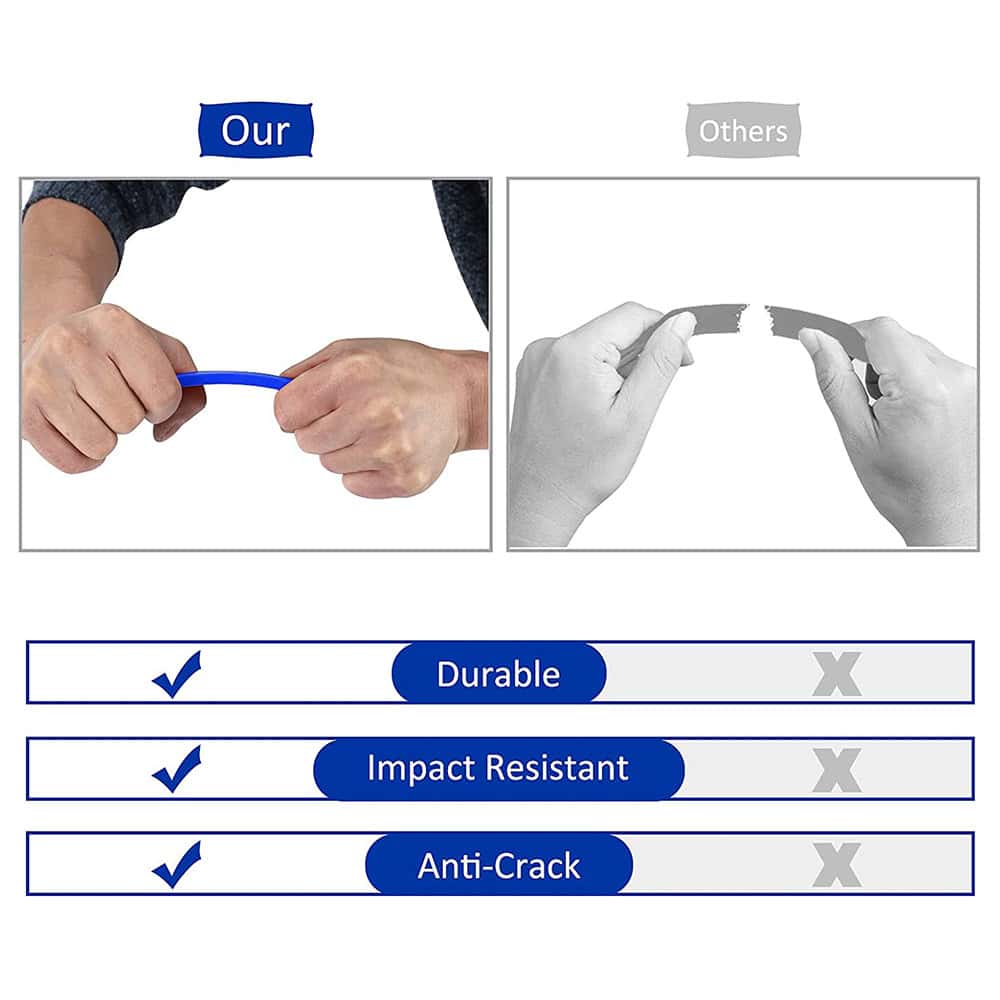 Our

Others

✓ Durable X

✓ Impact Resistant X

✓ Anti-Crack X