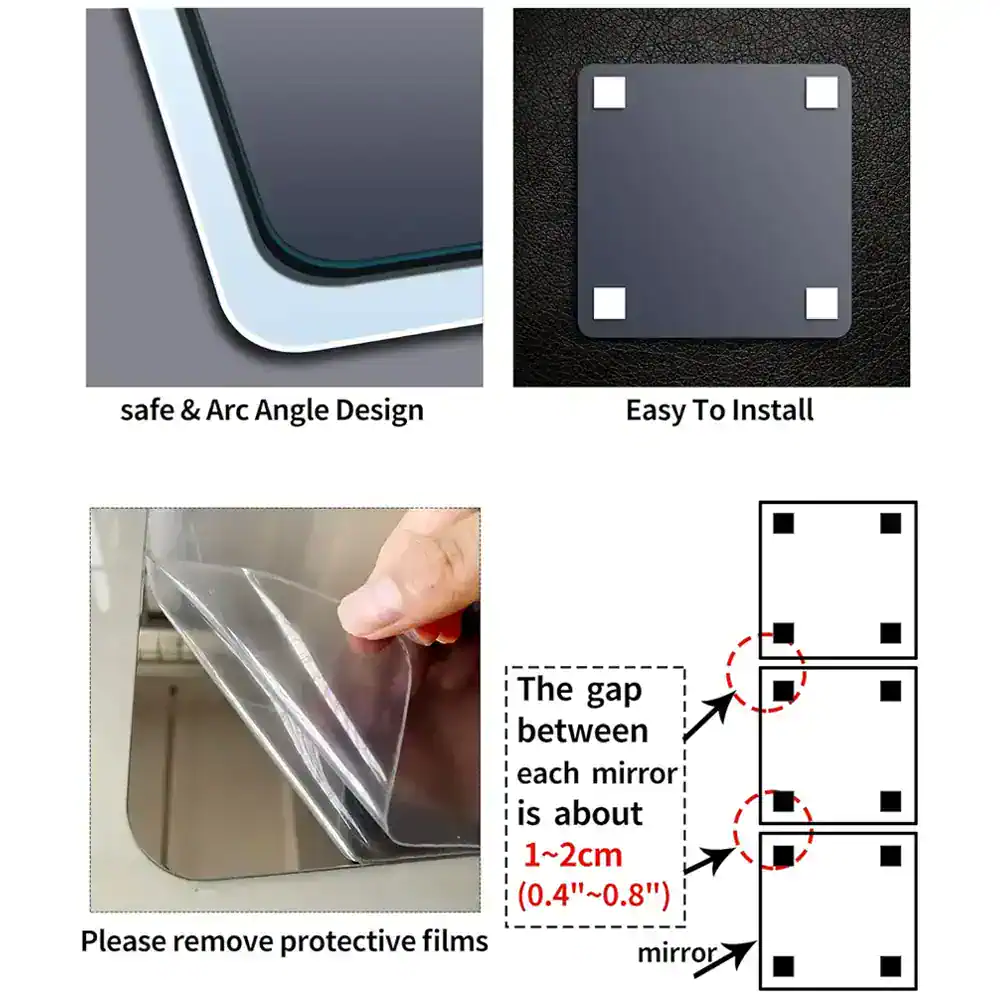 safe & Arc Angle Design

Easy To Install

Please remove protective films

The gap between each mirror is about 1~2cm (0.4"~0.8")

mirror