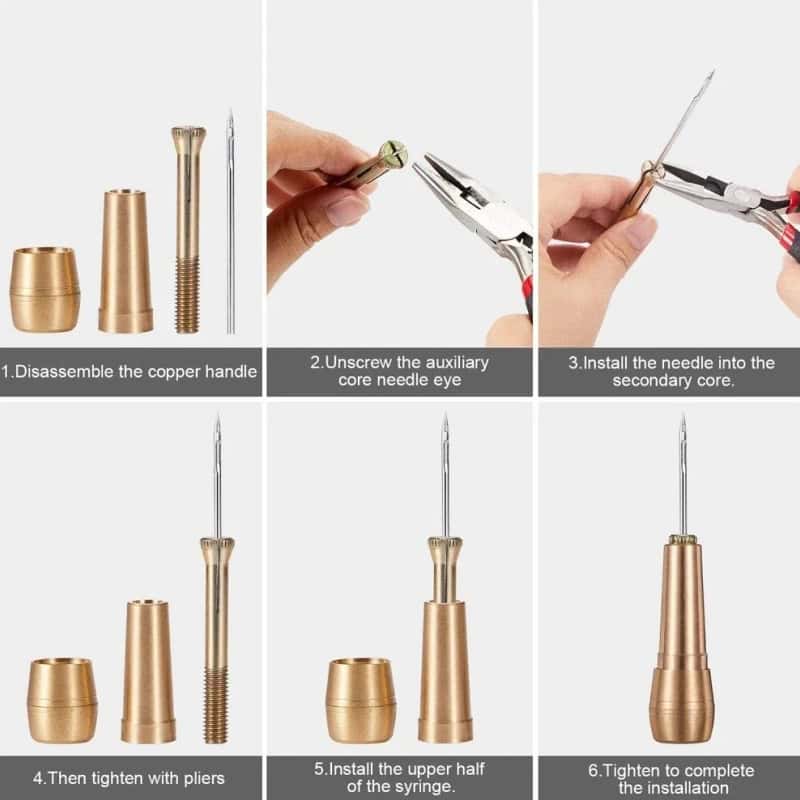 1.Disassemble the copper handle

2.Unscrew the auxiliary core needle eye

3.Install the needle into the secondary core.

4.Then tighten with pliers

5.Install the upper half of the syringe.

6.Tighten to complete the installation