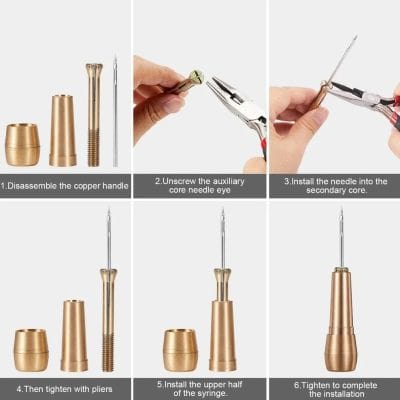 1.Disassemble the copper handle

2.Unscrew the auxiliary core needle eye

3.Install the needle into the secondary core.

4.Then tighten with pliers

5.Install the upper half of the syringe.

6.Tighten to complete the installation