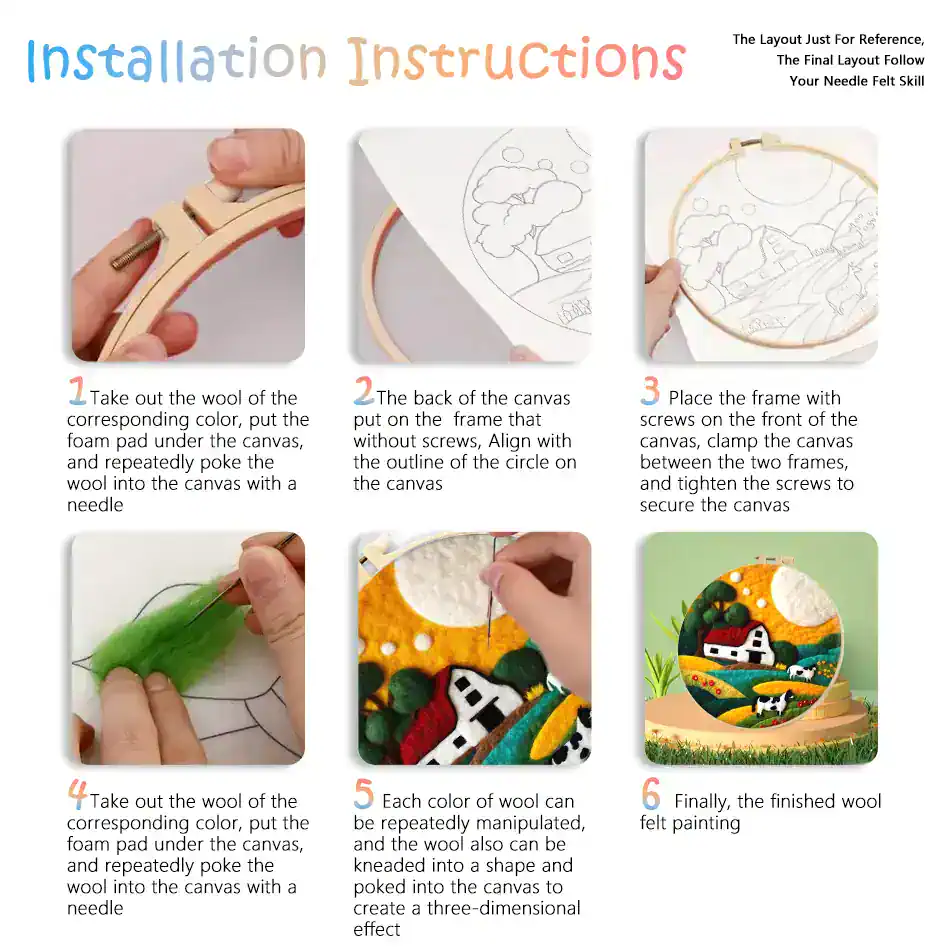 Installation Instructions

The Layout Just For Reference, The Final Layout Follow Your Needle Felt Skill

1 Take out the wool of the corresponding color, put the foam pad under the canvas, and repeatedly poke the wool into the canvas with a needle

2 The back of the canvas put on the frame that without screws, Align with the outline of the circle on the canvas

3 Place the frame with screws on the front of the canvas, clamp the canvas between the two frames, and tighten the screws to secure the canvas

4 Take out the wool of the corresponding color, put the foam pad under the canvas, and repeatedly poke the wool into the canvas with a needle

5 Each color of wool can be repeatedly manipulated, and the wool also can be kneaded into a shape and poked into the canvas to create a three-dimensional effect

6 Finally, the finished wool felt painting