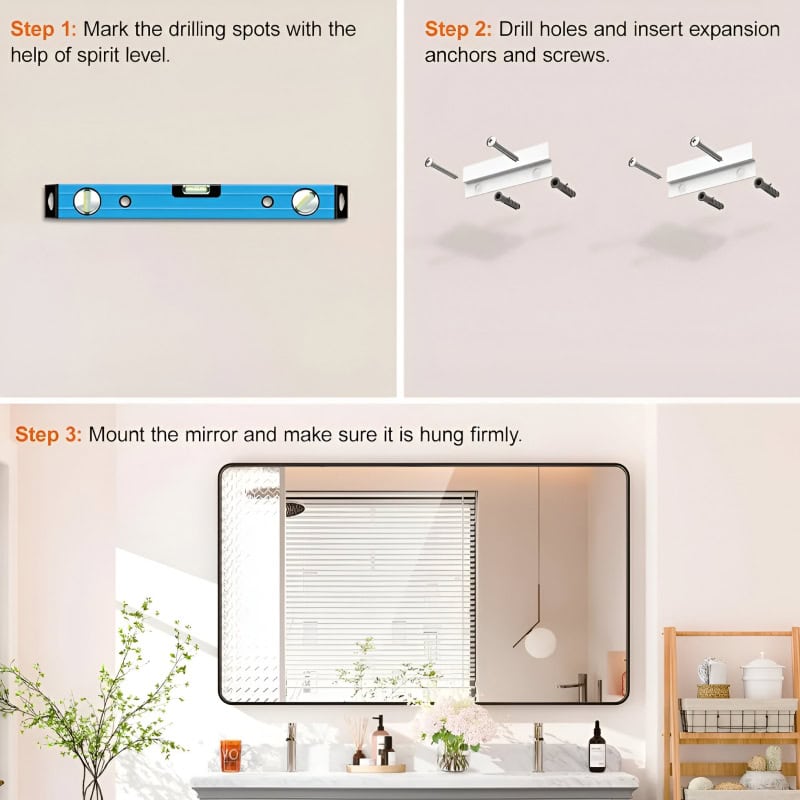 Step 1: Mark the drilling spots with the help of spirit level.

Step 2: Drill holes and insert expansion anchors and screws.

Step 3: Mount the mirror and make sure it is hung firmly.