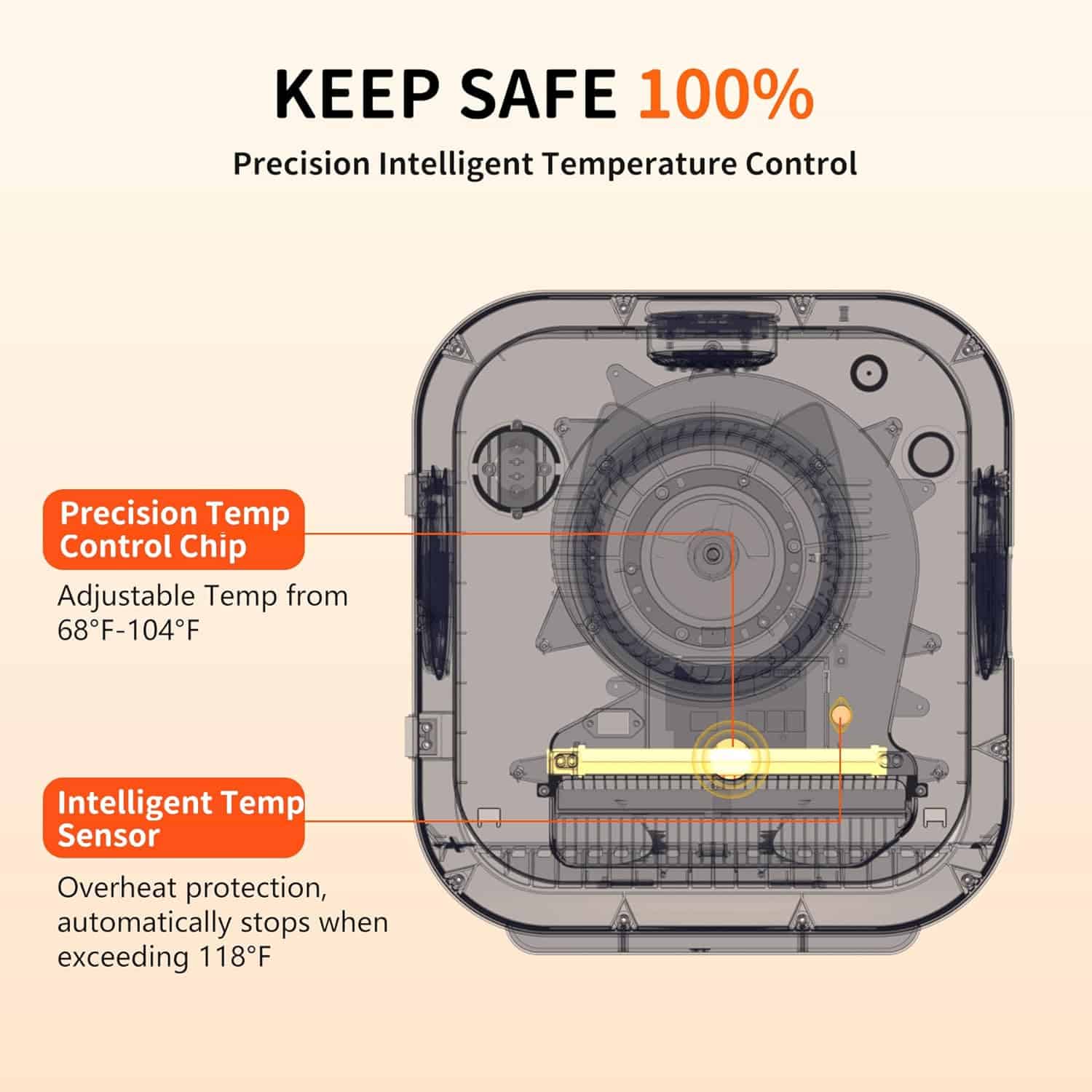 KEEP SAFE 100%

Precision Intelligent Temperature Control

Precision Temp Control Chip

Adjustable Temp from 68°F-104°F

Intelligent Temp Sensor

Overheat protection, automatically stops when exceeding 118°F