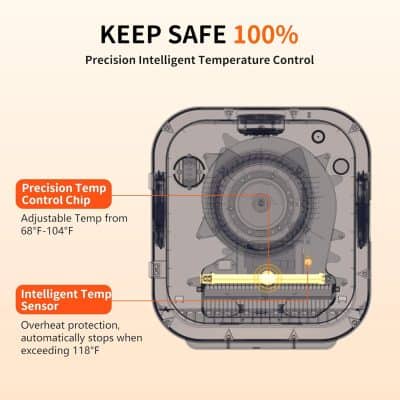 KEEP SAFE 100%

Precision Intelligent Temperature Control

Precision Temp Control Chip

Adjustable Temp from 68°F-104°F

Intelligent Temp Sensor

Overheat protection, automatically stops when exceeding 118°F