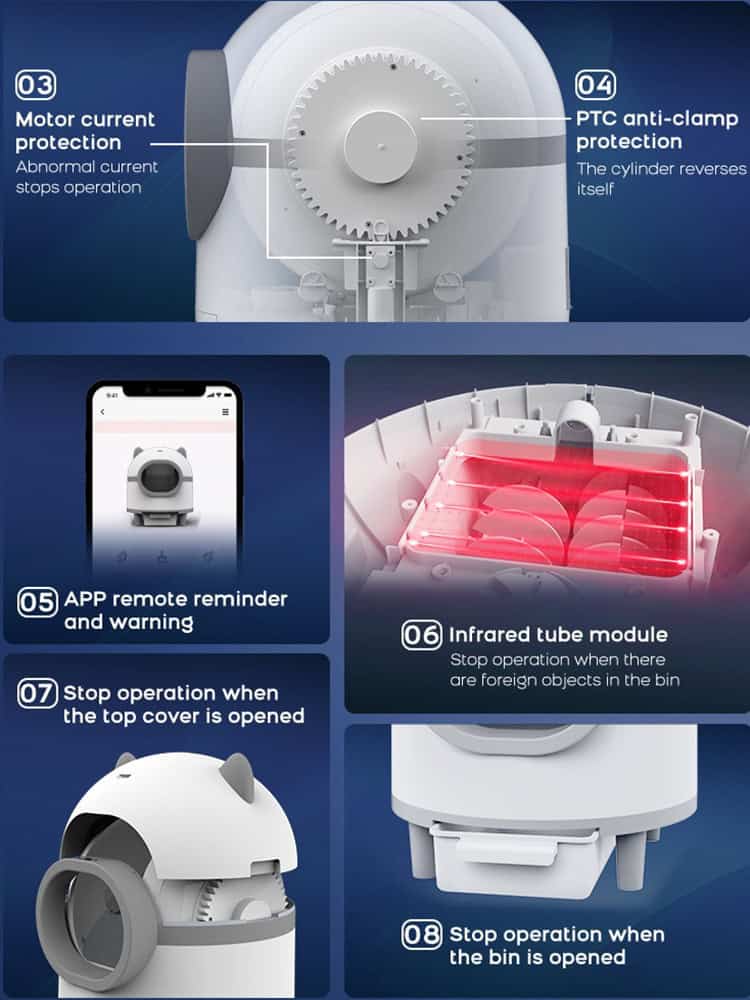 03
Motor current protection
Abnormal current stops operation

04
PTC anti-clamp protection
The cylinder reverses itself

9:41

05 APP remote reminder and warning

06 Infrared tube module
Stop operation when there are foreign objects in the bin

07 Stop operation when the top cover is opened

08 Stop operation when the bin is opened