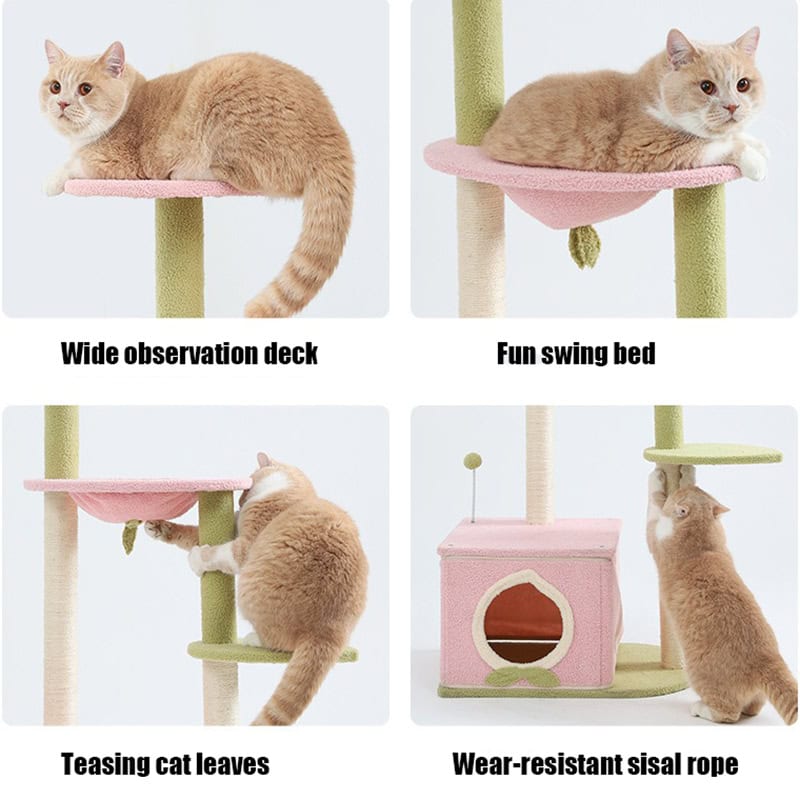 Wide observation deck

Fun swing bed

Teasing cat leaves

Wear-resistant sisal rope