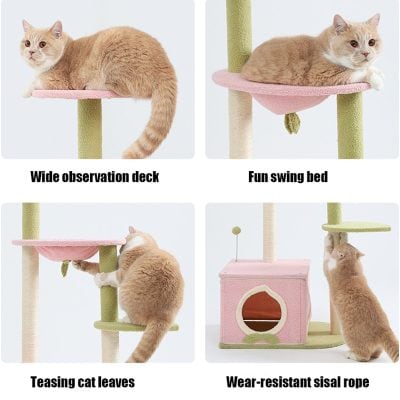 Wide observation deck

Fun swing bed

Teasing cat leaves

Wear-resistant sisal rope