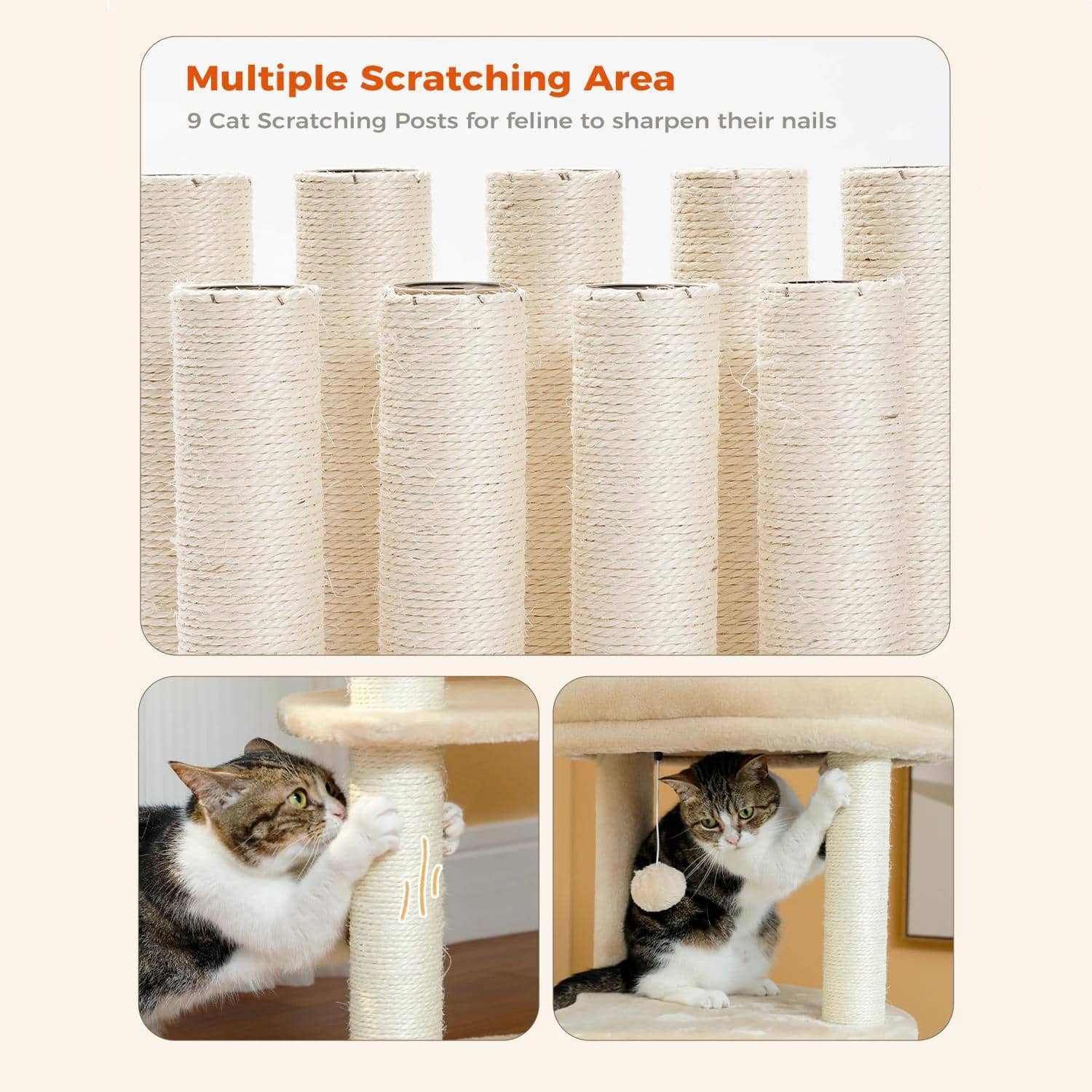 Multiple Scratching Area

9 Cat Scratching Posts for feline to sharpen their nails