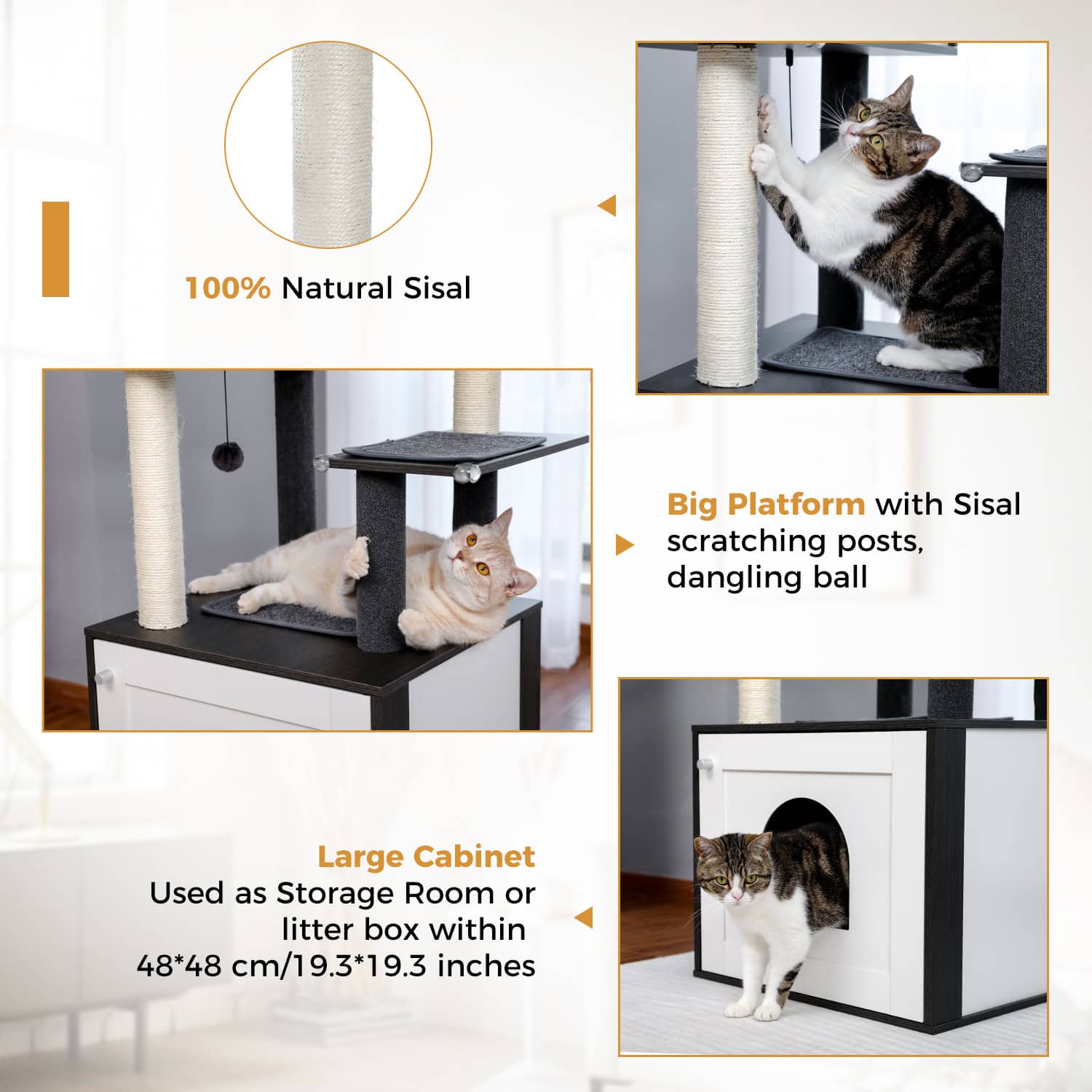 100% Natural Sisal

Big Platform with Sisal scratching posts, dangling ball

Large Cabinet
Used as Storage Room or litter box within 48*48 cm/19.3*19.3 inches