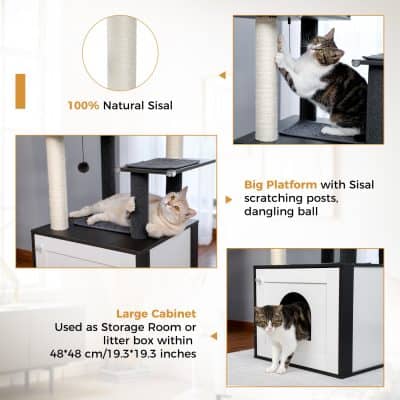 100% Natural Sisal

Big Platform with Sisal scratching posts, dangling ball

Large Cabinet
Used as Storage Room or litter box within 48*48 cm/19.3*19.3 inches