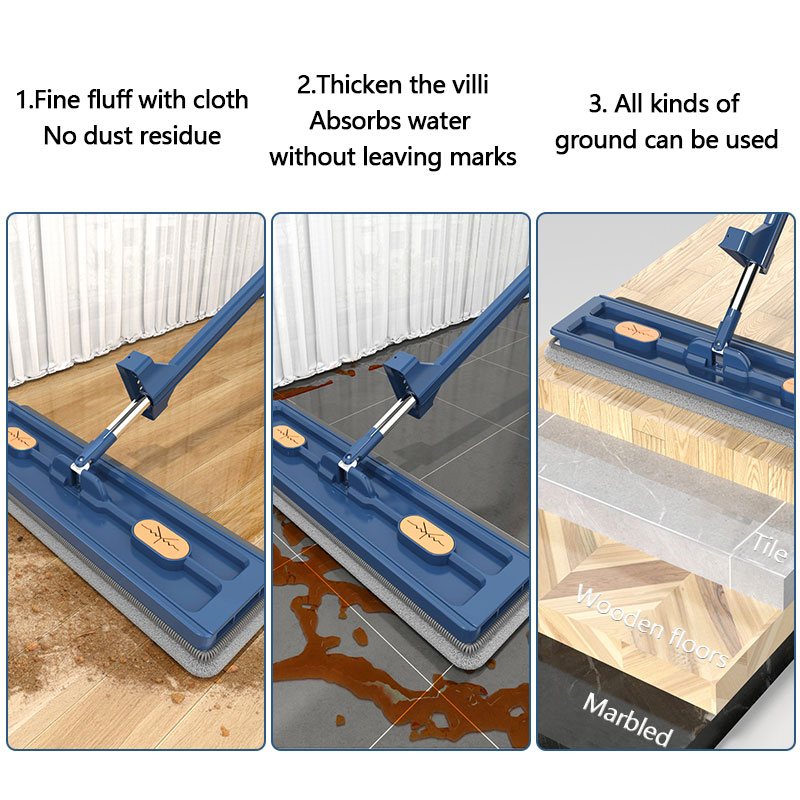 1.Fine fluff with cloth
No dust residue

2.Thicken the villi
Absorbs water
without leaving marks

3. All kinds of
ground can be used

Tile

Wooden floors

Marbled