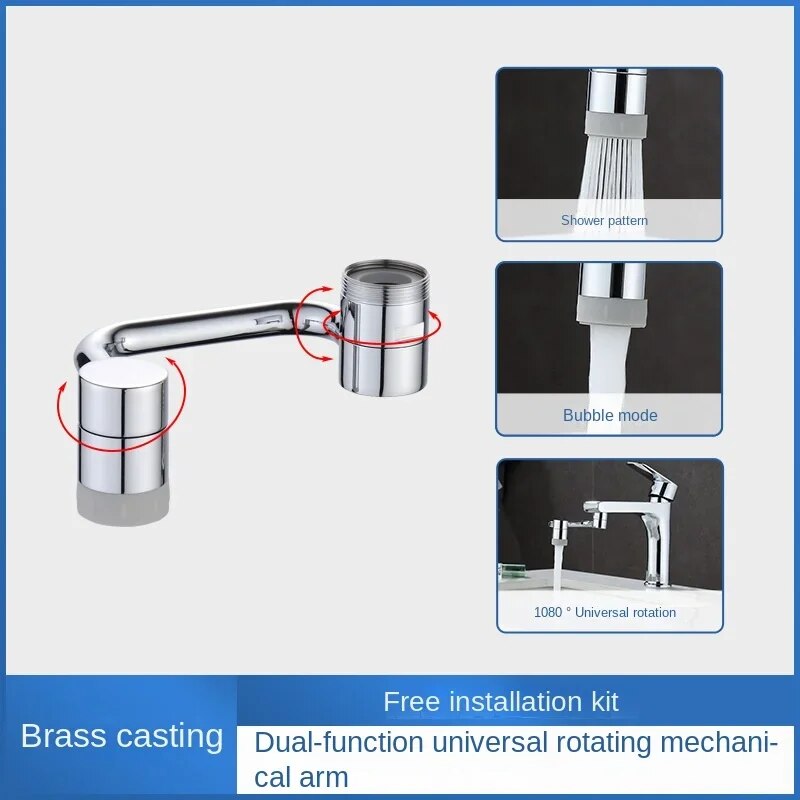 Shower pattern

Bubble mode

1080 ° Universal rotation

Brass casting

Free installation kit

Dual-function universal rotating mechanical arm