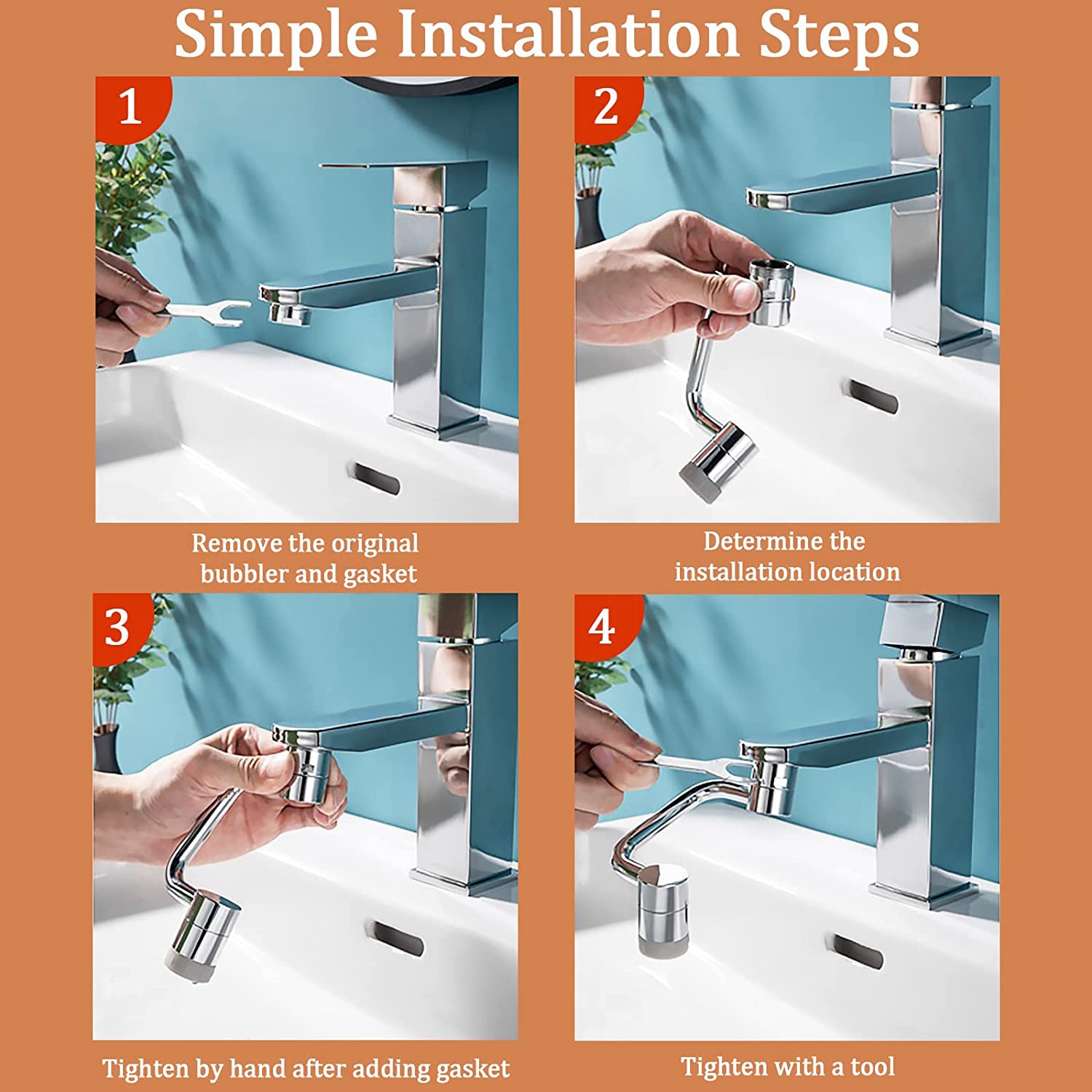 Simple Installation Steps

1

Remove the original bubbler and gasket

2

Determine the installation location

3

Tighten by hand after adding gasket

4

Tighten with a tool