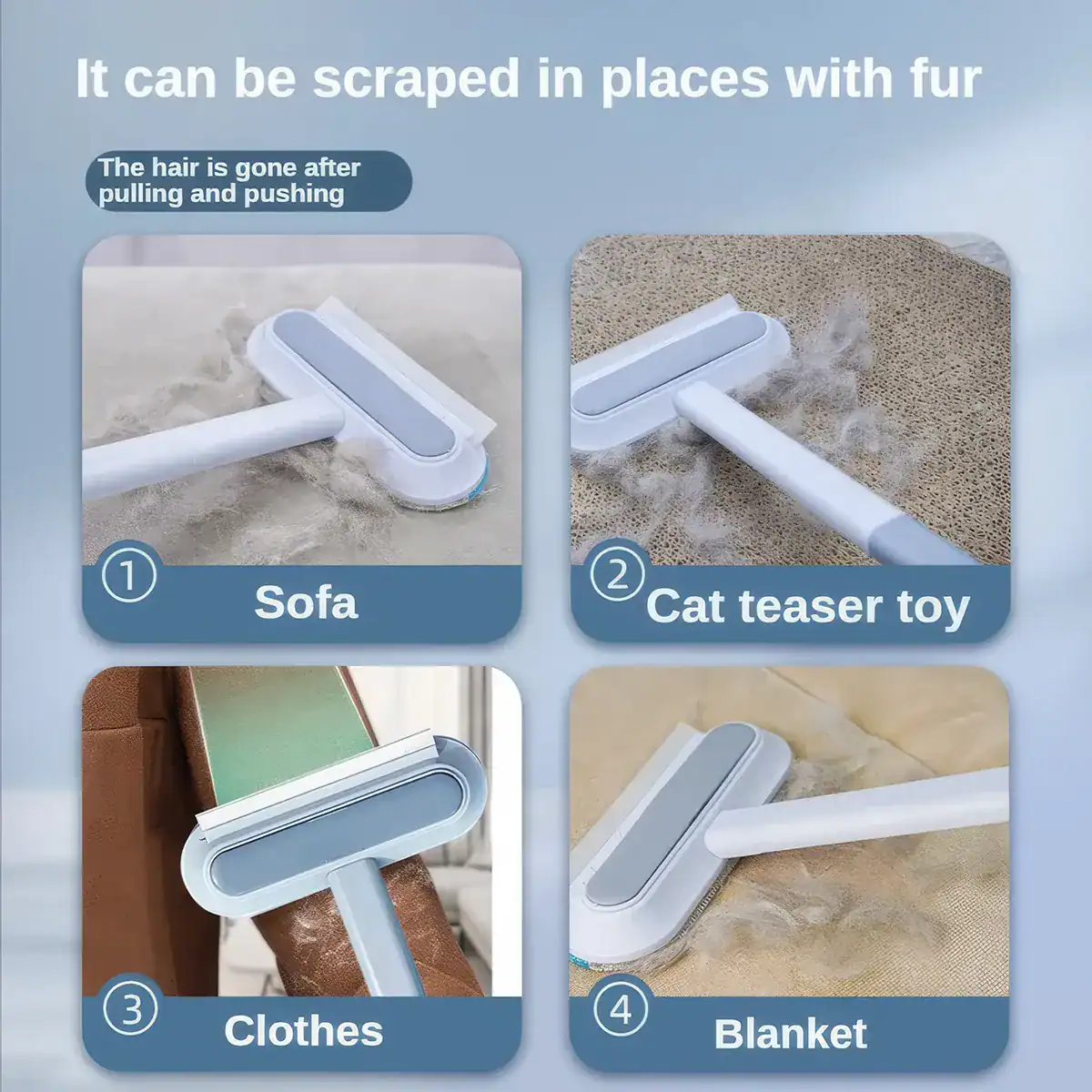 It can be scraped in places with fur

The hair is gone after pulling and pushing

① Sofa

② Cat teaser toy

③ Clothes

④ Blanket