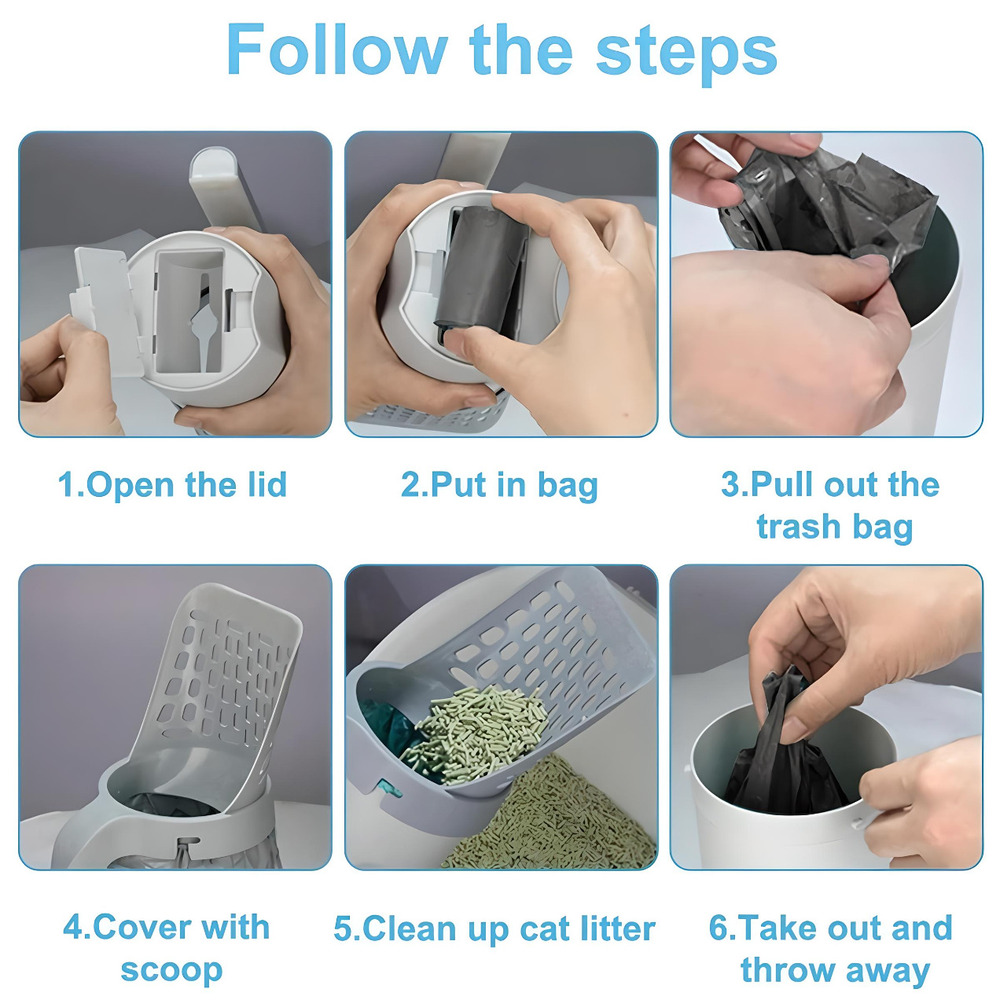 Follow the steps

1.Open the lid

2.Put in bag

3.Pull out the trash bag

4.Cover with scoop

5.Clean up cat litter

6.Take out and throw away