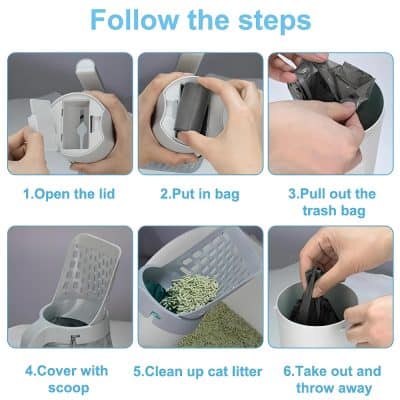 Follow the steps

1.Open the lid

2.Put in bag

3.Pull out the trash bag

4.Cover with scoop

5.Clean up cat litter

6.Take out and throw away