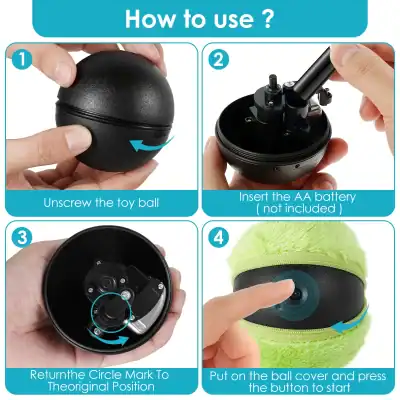 How to use ?

1

Unscrew the toy ball

2

Insert the AA battery ( not included )

3

Returnthe Circle Mark To Theoriginal Position

4

Put on the ball cover and press the button to start