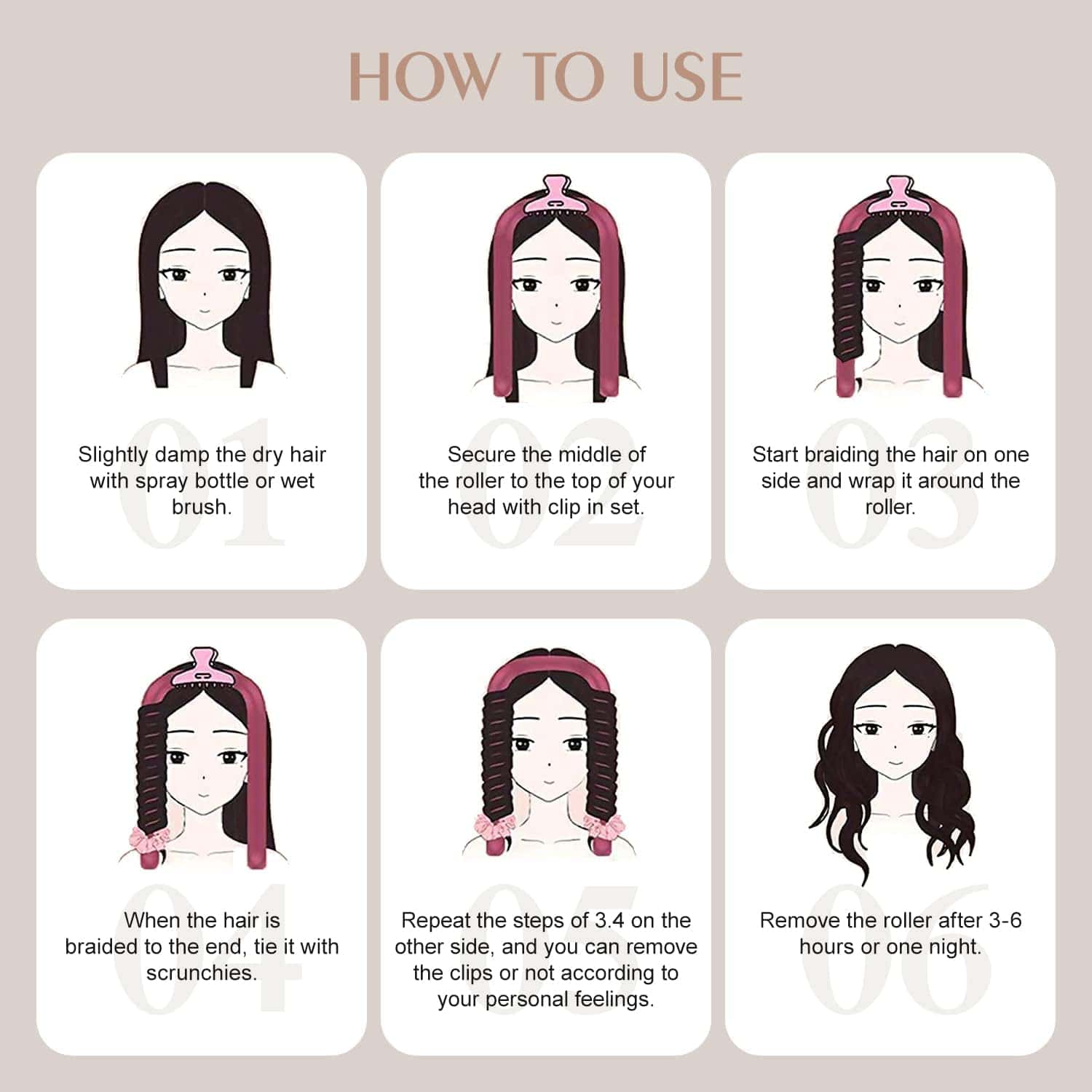 HOW TO USE

01
Slightly damp the dry hair with spray bottle or wet brush.

02
Secure the middle of the roller to the top of your head with clip in set.

03
Start braiding the hair on one side and wrap it around the roller.

04
When the hair is braided to the end, tie it with scrunchies.

05
Repeat the steps of 3.4 on the other side, and you can remove the clips or not according to your personal feelings.

06
Remove the roller after 3-6 hours or one night.