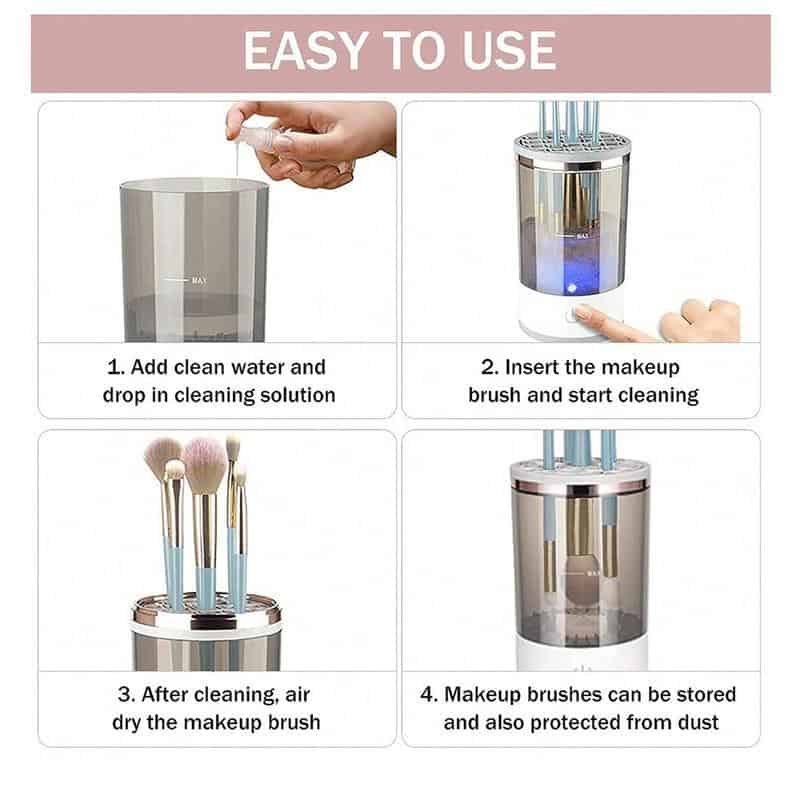 EASY TO USE

MAX

1. Add clean water and drop in cleaning solution

MAX

2. Insert the makeup brush and start cleaning

3. After cleaning, air dry the makeup brush

MAX

4. Makeup brushes can be stored and also protected from dust