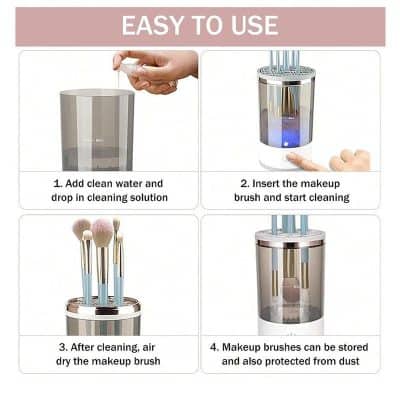 EASY TO USE

1. Add clean water and drop in cleaning solution

2. Insert the makeup brush and start cleaning

3. After cleaning, air dry the makeup brush

4. Makeup brushes can be stored and also protected from dust