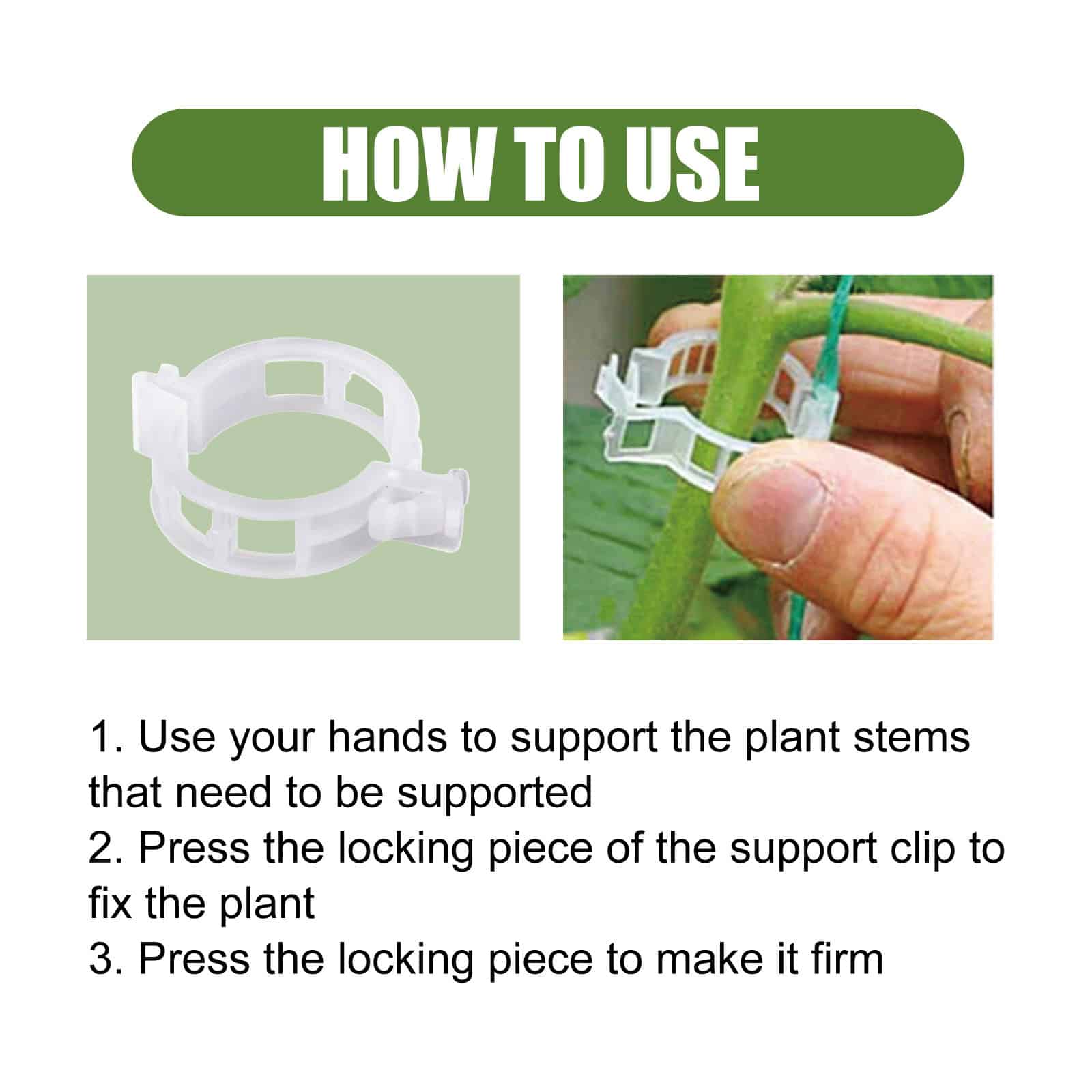 HOW TO USE

1. Use your hands to support the plant stems that need to be supported
2. Press the locking piece of the support clip to fix the plant
3. Press the locking piece to make it firm