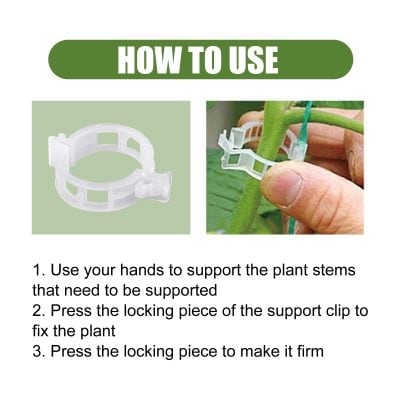 HOW TO USE

1. Use your hands to support the plant stems that need to be supported
2. Press the locking piece of the support clip to fix the plant
3. Press the locking piece to make it firm