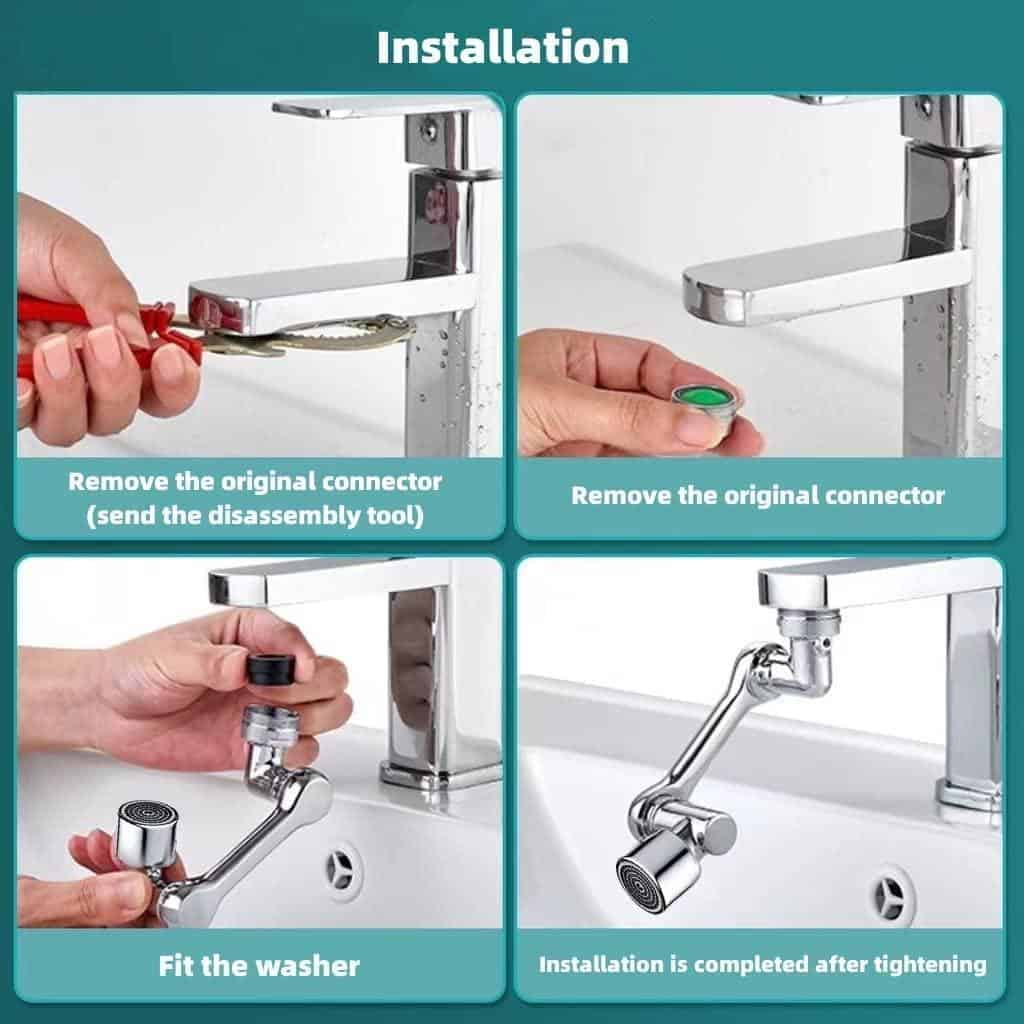 Installation

Remove the original connector (send the disassembly tool)

Remove the original connector

Fit the washer

Installation is completed after tightening