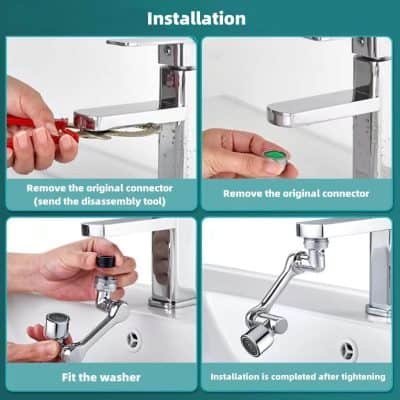 Installation

Remove the original connector (send the disassembly tool)

Remove the original connector

Fit the washer

Installation is completed after tightening