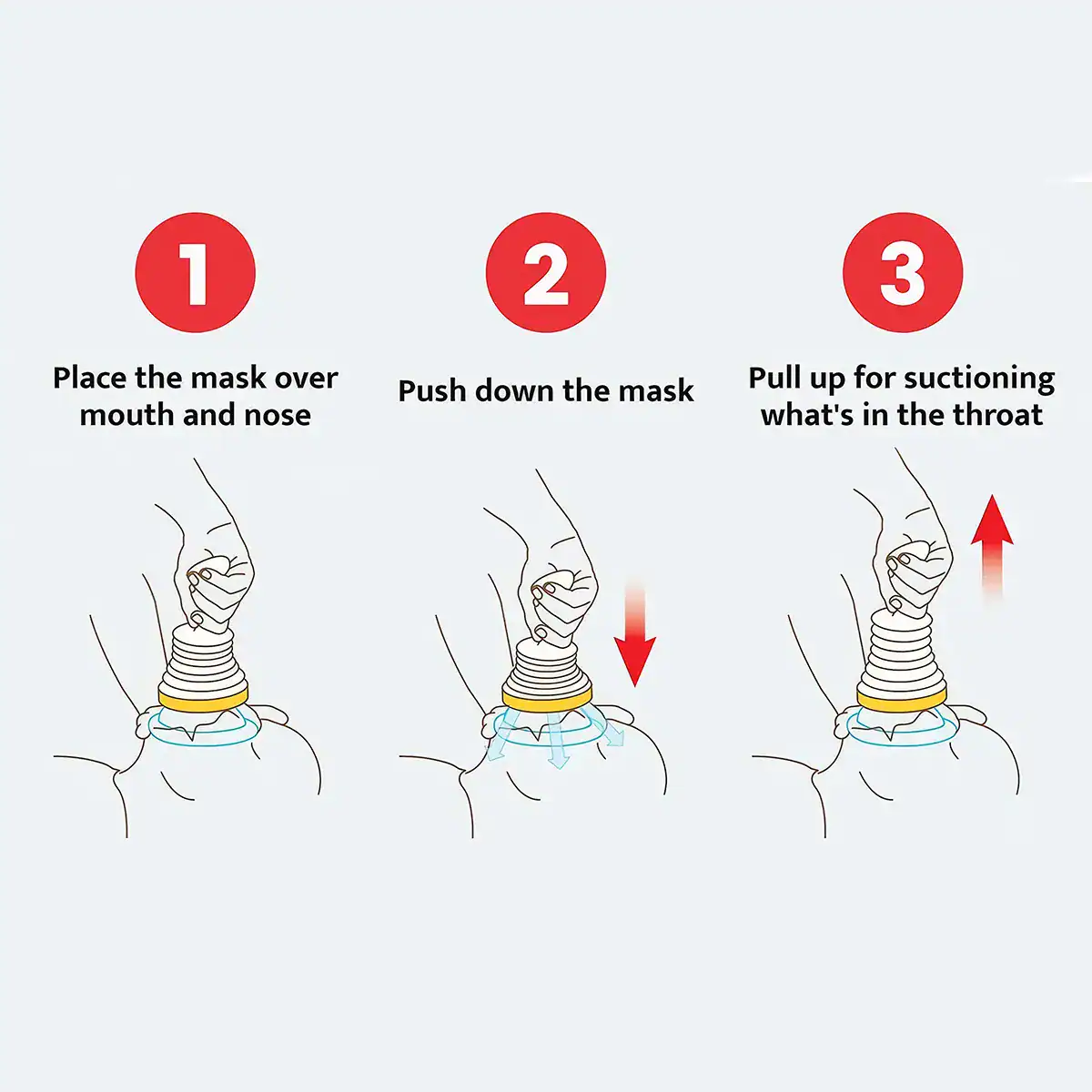 1

Place the mask over mouth and nose

2

Push down the mask

3

Pull up for suctioning what's in the throat